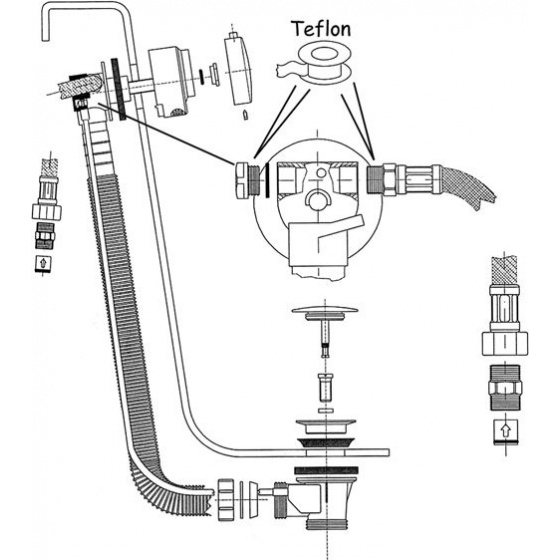 Teflon